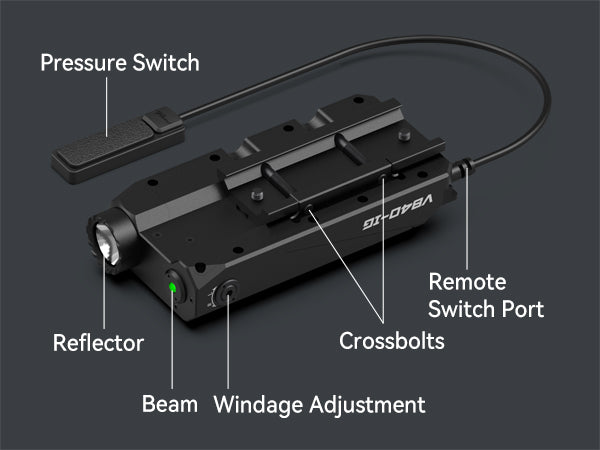 Pressure Switch

VB40-IG

Remote Switch Port

Reflector

Crossbolts

Beam

Windage Adjustment